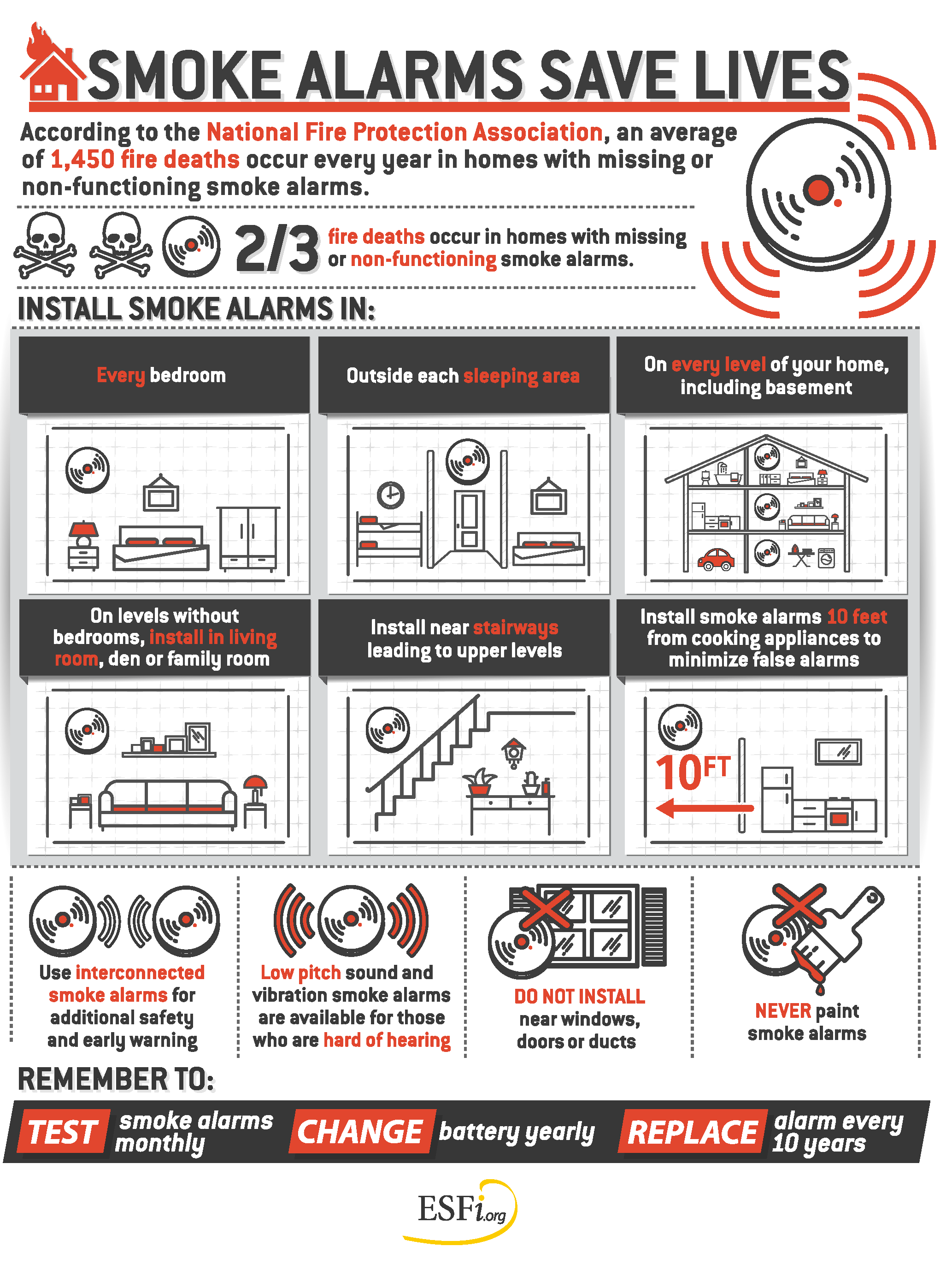 SMOKE ALARMS SAVE LIVES

According to the National Fire Protection Association, an average of 1,450 fire deaths occur every year in homes with missing or non-functioning smoke alarms.

2/3 fire deaths occur in homes with missing or non-functioning smoke alarms.

INSTALL SMOKE ALARMS IN:

Every bedroom

Outside each sleeping area

On every level of your home, including basement

On levels without bedrooms, install in living room, den or family room

Install near stairways leading to upper levels

Install smoke alarms 10 feet from cooking appliances to minimize false alarms

10FT

Use interconnected smoke alarms for additional safety and early warning

Low pitch sound and vibration smoke alarms are available for those who are hard of hearing

DO NOT INSTALL near windows, doors or ducts

NEVER paint smoke alarms

REMEMBER TO:

TEST smoke alarms monthly

CHANGE battery yearly

REPLACE alarm every 10 years

ESFi.org